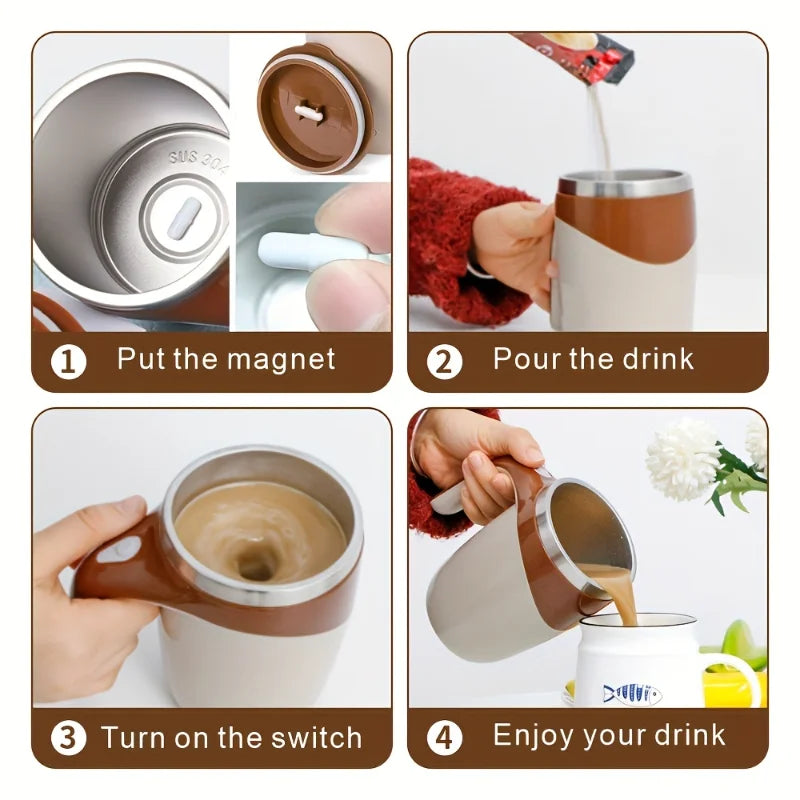 SUS 304

1 Put the magnet

2 Pour the drink

3 Turn on the switch

4 Enjoy your drink